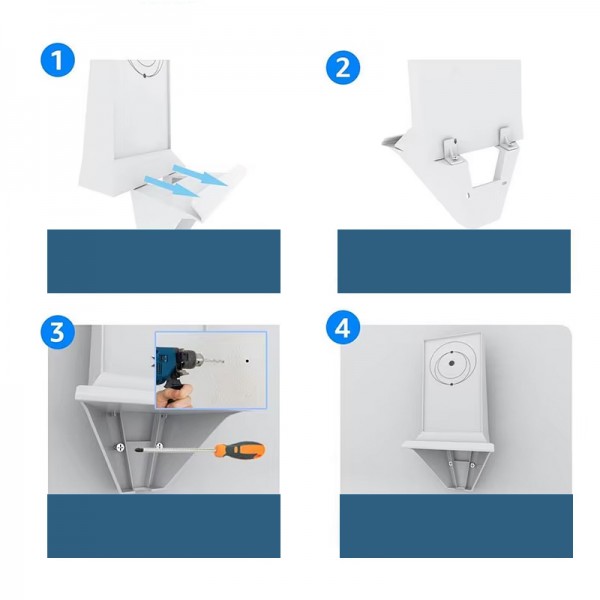 1

2

3

4