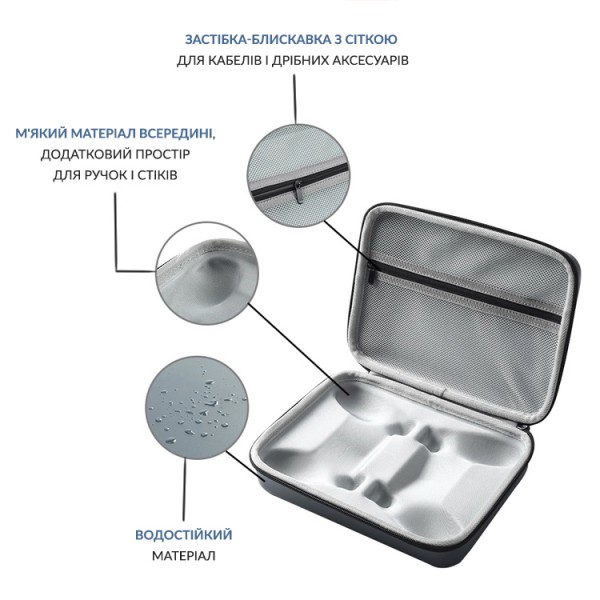 ЗАСТІБКА-БЛИСКАВКА З СІТКОЮ
ДЛЯ КАБЕЛІВ І ДРІБНИХ АКСЕСУАРІВ

М'ЯКИЙ МАТЕРІАЛ ВСЕРЕДИНІ,
ДОДАТКОВИЙ ПРОСТІР
ДЛЯ РУЧОК І СТІКІВ

ВОДОСТІЙКИЙ
МАТЕРІАЛ