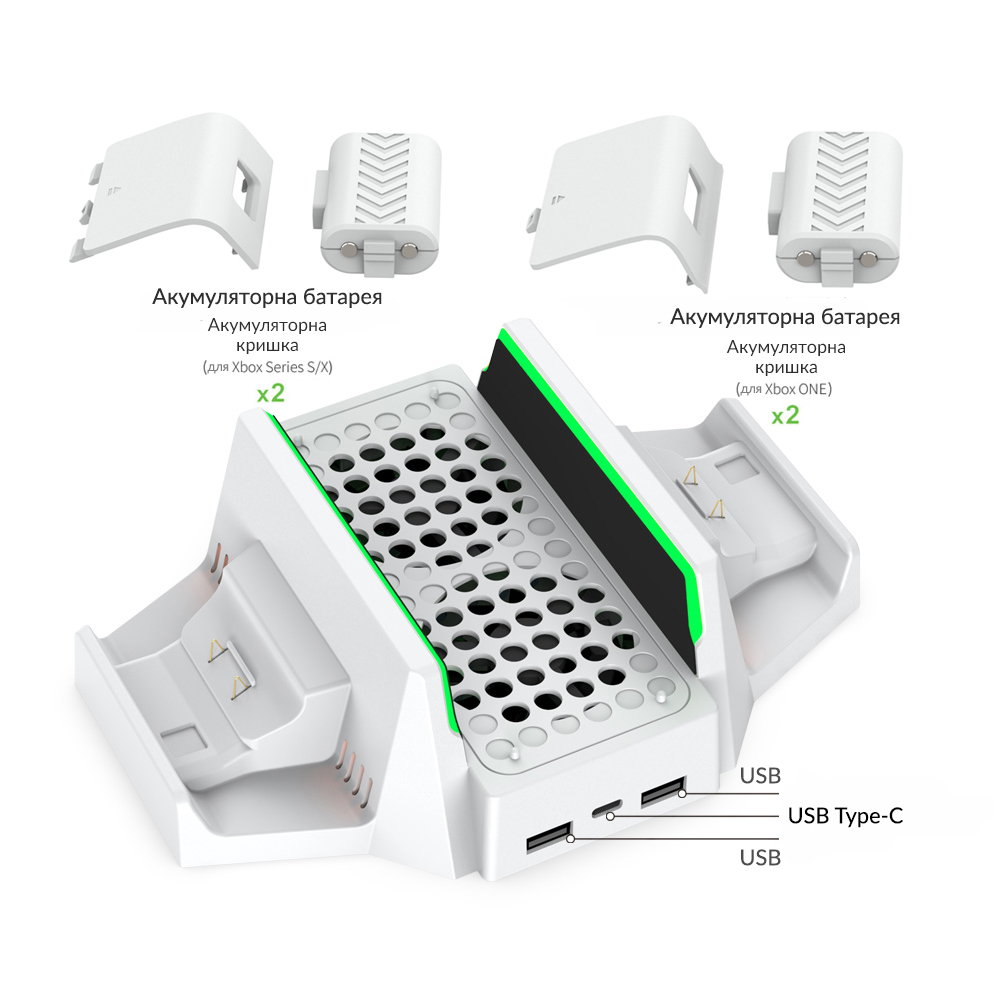 Акумуляторна батарея
Акумуляторна кришка
(для Xbox Series S/X)
x2

Акумуляторна батарея
Акумуляторна кришка
(для Xbox ONE)
x2

USB
USB Type-C
USB