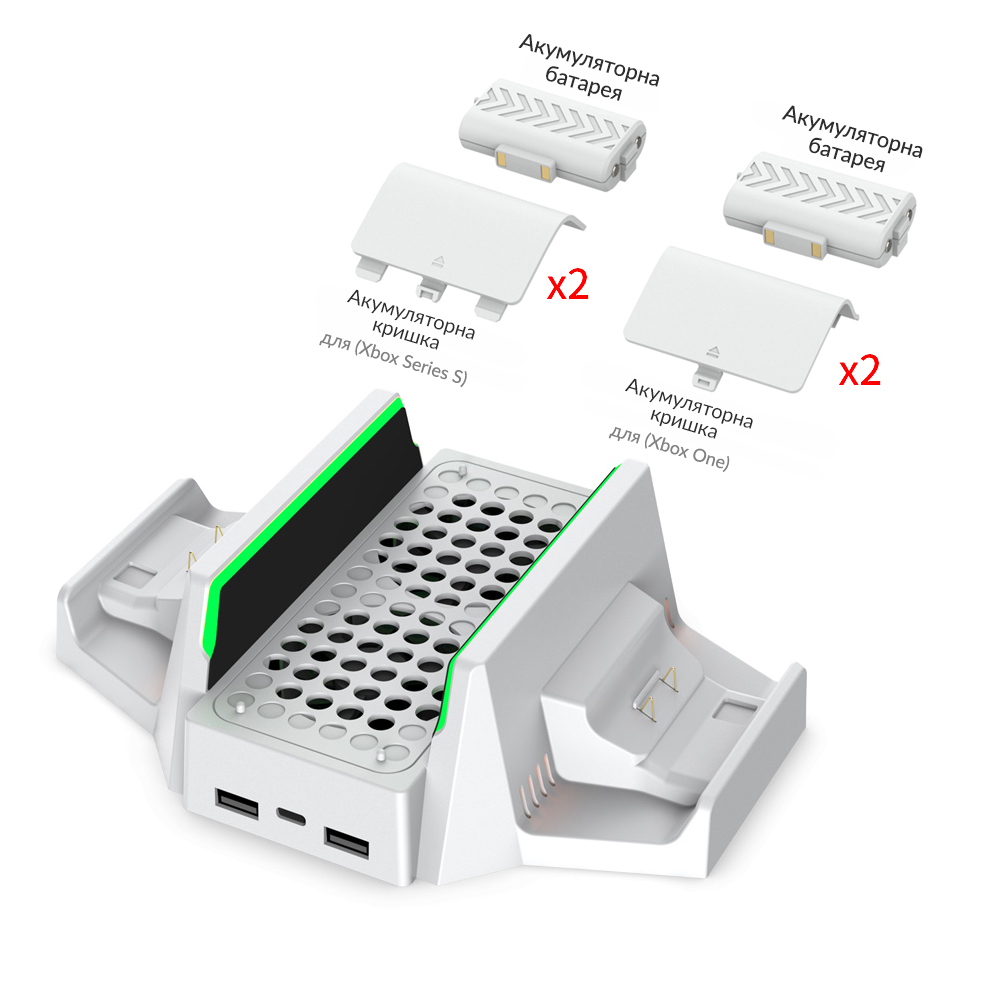 Акумуляторна батарея

Акумуляторна батарея

x2

Акумуляторна кришка для (Xbox Series S)

x2

Акумуляторна кришка для (Xbox One)