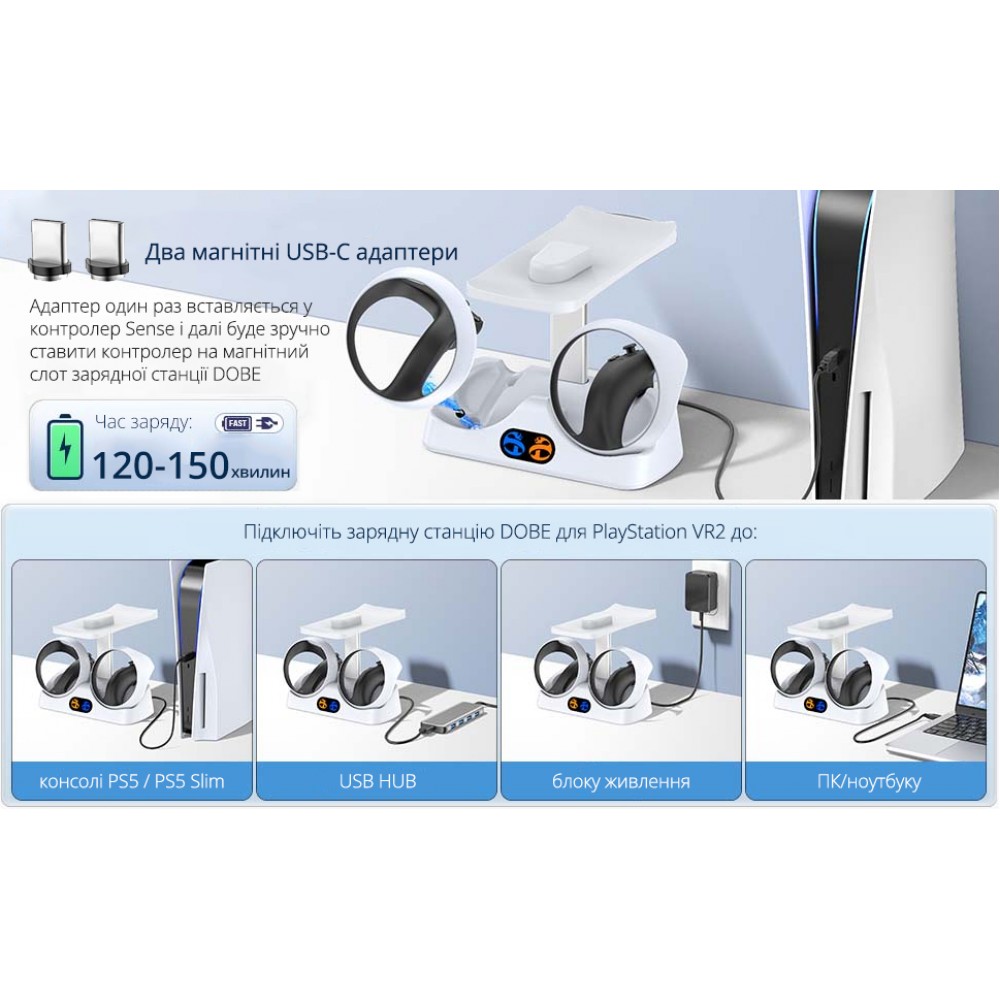 Два магнітні USB-C адаптери

Адаптер один раз вставляється у контролер Sense і далі буде зручно ставити контролер на магнітний слот зарядної станції DOBE

Час заряду: FAST

120-150 хвилин

Підключіть зарядну станцію DOBE для PlayStation VR2 до:

консолі PS5 / PS5 Slim

USB HUB

блоку живлення

ПК/ноутбуку