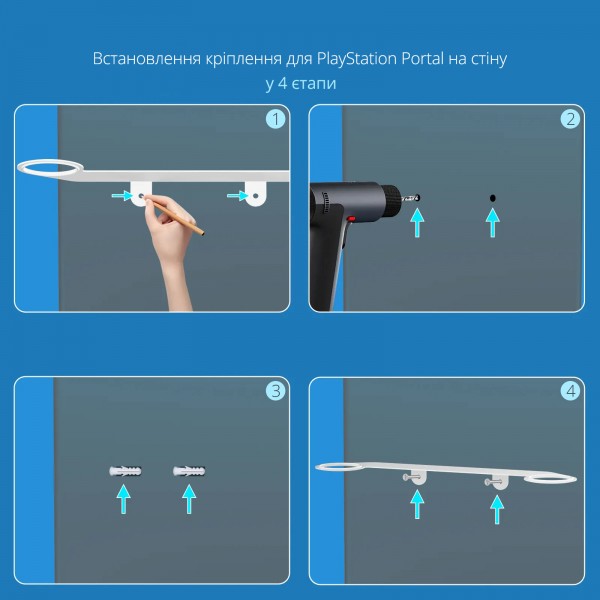 Встановлення кріплення для PlayStation Portal на стіну у 4 етапи

1

2

3

4